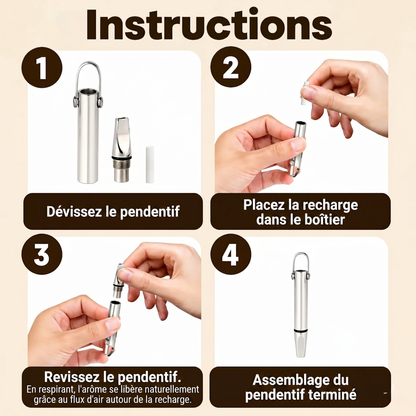 Instructions

1

Dévissez le pendentif

2

Placez la recharge dans le boîtier

3

Revissez le pendentif.
En respirant, l'arôme se libère naturellement grâce au flux d'air autour de la recharge.

4

Assemblage du pendentif terminé